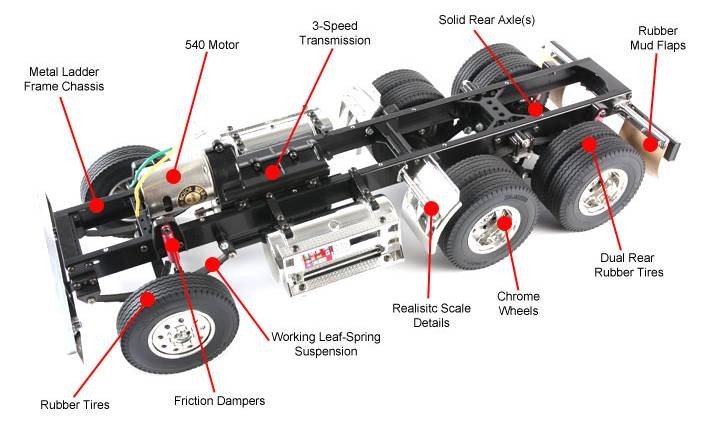 Metal Ladder Frame Chassis

540 Motor

3-Speed Transmission

Solid Rear Axle(s)

Rubber Mud Flaps

Dual Rear Rubber Tires

Chrome Wheels

Realisitc Scale Details

Working Leaf-Spring Suspension

Friction Dampers

Rubber Tires