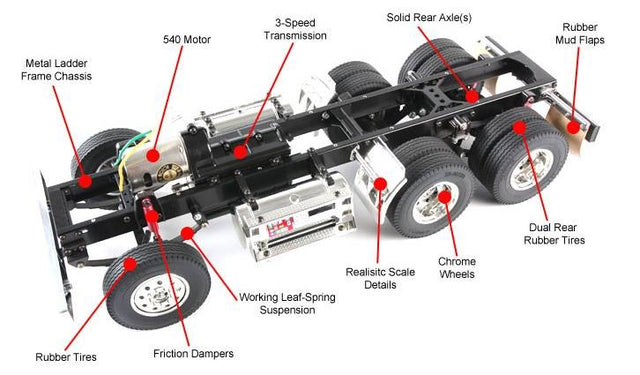 Metal Ladder Frame Chassis

540 Motor

3-Speed Transmission

Solid Rear Axle(s)

Rubber Mud Flaps

Dual Rear Rubber Tires

Chrome Wheels

Realisitc Scale Details

Working Leaf-Spring Suspension

Friction Dampers

Rubber Tires