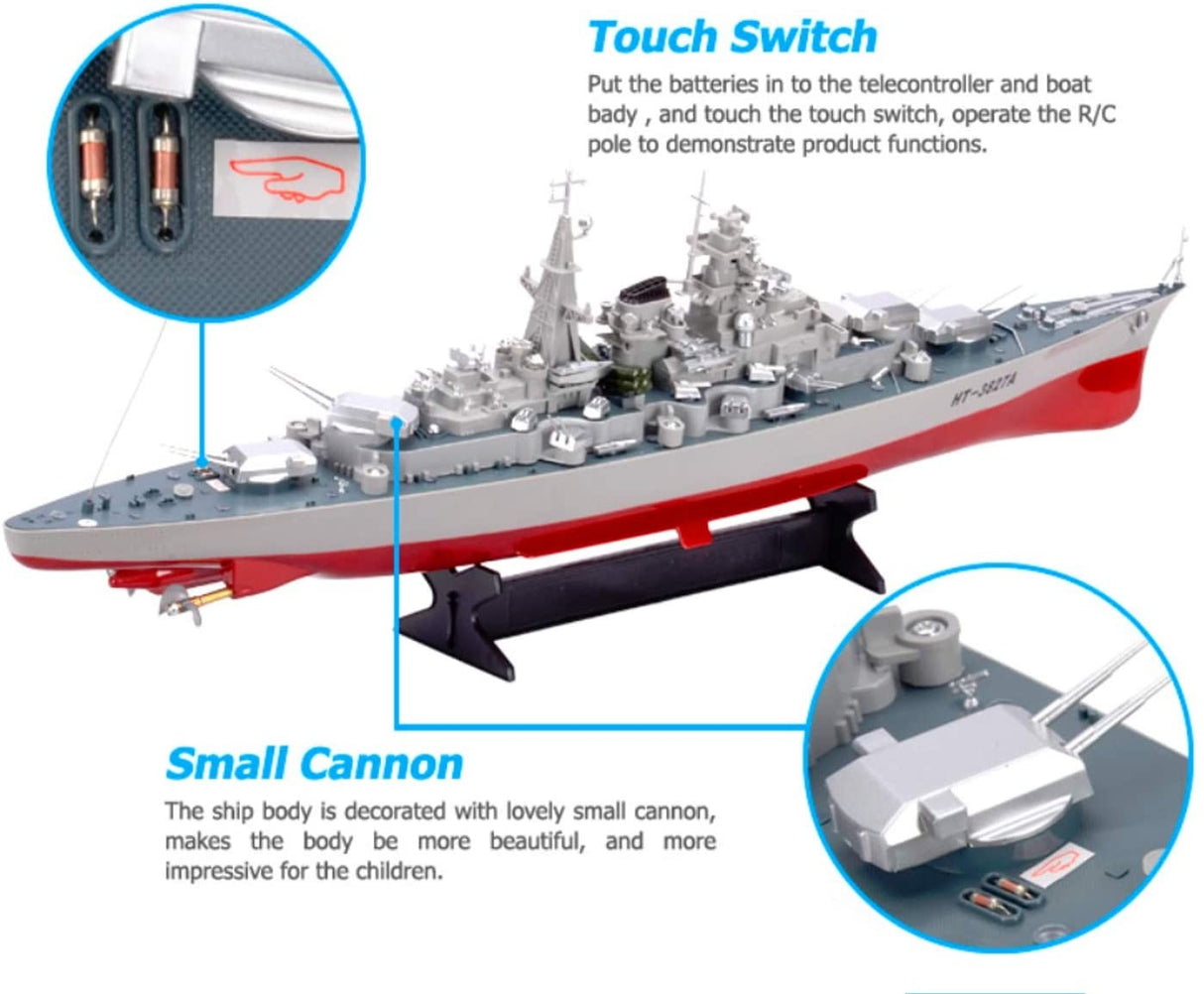 Touch Switch

Put the batteries in to the telecontroller and boat body , and touch the touch switch, operate the R/C pole to demonstrate product functions.

HT-3827A

Small Cannon

The ship body is decorated with lovely small cannon, makes the body be more beautiful, and more impressive for the children.