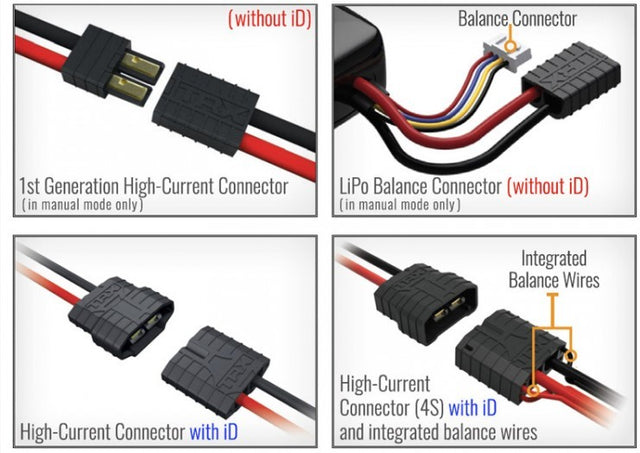 (without iD)

1st Generation High-Current Connector
(in manual mode only)

Balance Connector

LiPo Balance Connector (without iD)
(in manual mode only)

High-Current Connector with iD

Integrated Balance Wires

High-Current Connector (4S) with iD and integrated balance wires