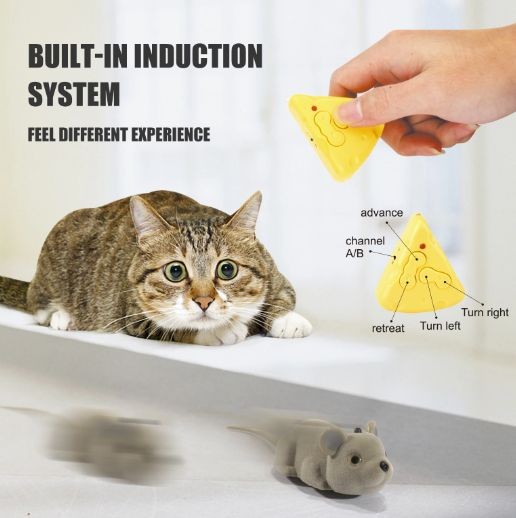 BUILT-IN INDUCTION SYSTEM

FEEL DIFFERENT EXPERIENCE

advance

channel A/B

retreat

Turn left

Turn right