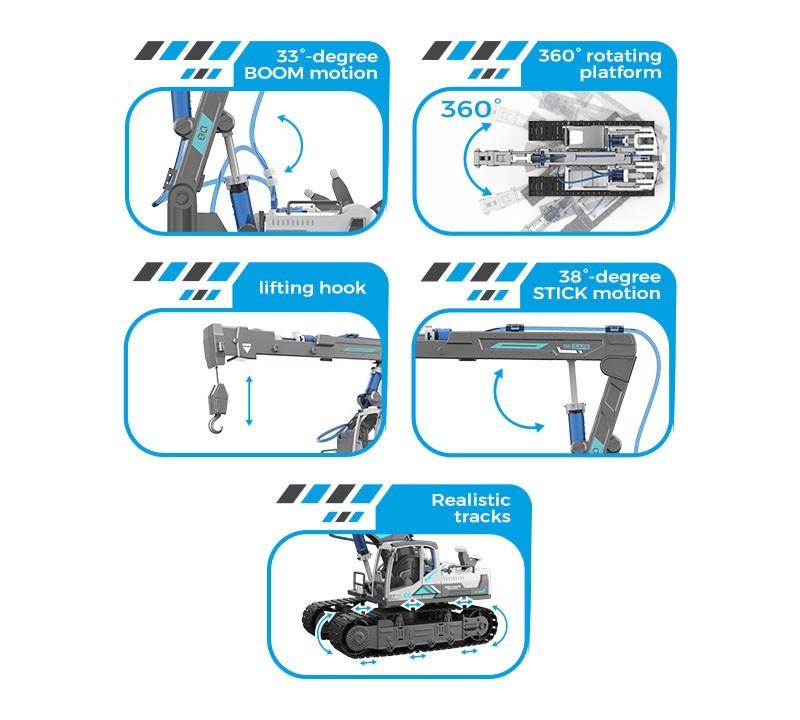 33°-degree BOOM motion

360° rotating platform

360°

lifting hook

38°-degree STICK motion

Realistic tracks