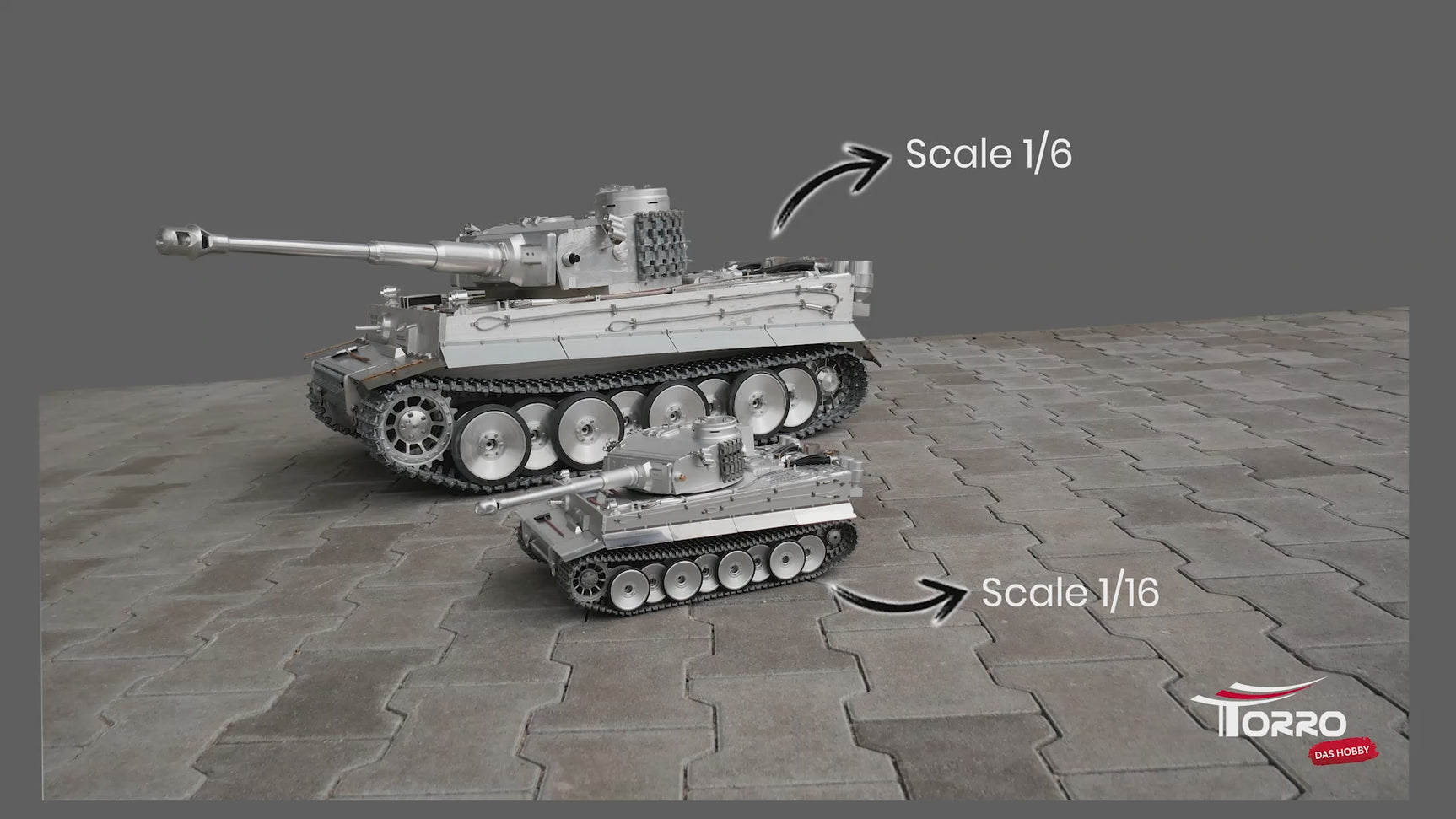 Scale 1/6

Scale 1/16

TORRO
DAS HOBBY